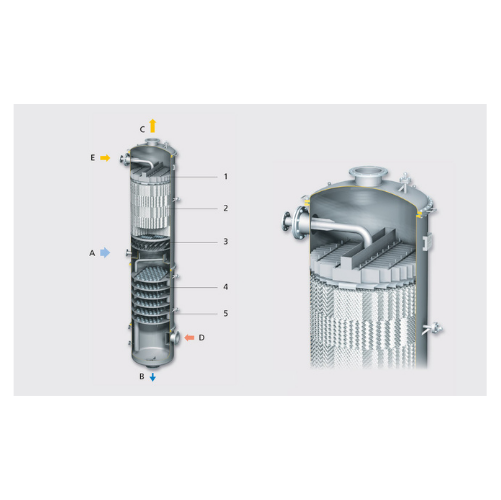 C
E
1
2
3
A
4
5
D
B